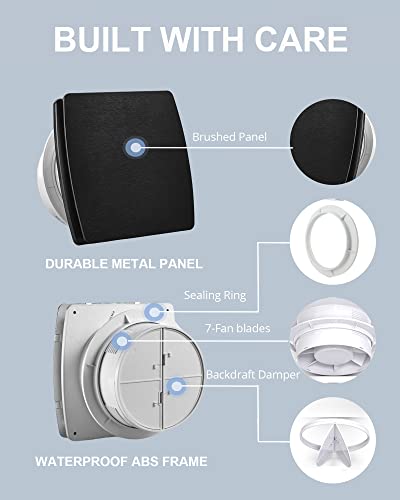 BUILT WITH CARE

Brushed Panel

DURABLE METAL PANEL

Sealing Ring

7-Fan blades

Backdraft Damper

WATERPROOF ABS FRAME