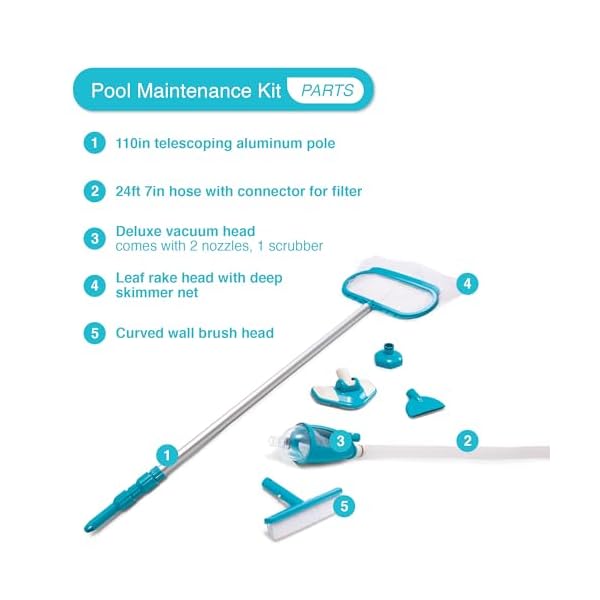 Pool Maintenance Kit PARTS

1 110in telescoping aluminum pole

2 24ft 7in hose with connector for filter

3 Deluxe vacuum head
comes with 2 nozzles, 1 scrubber

4 Leaf rake head with deep skimmer net

5 Curved wall brush head

4

3

2

1

5