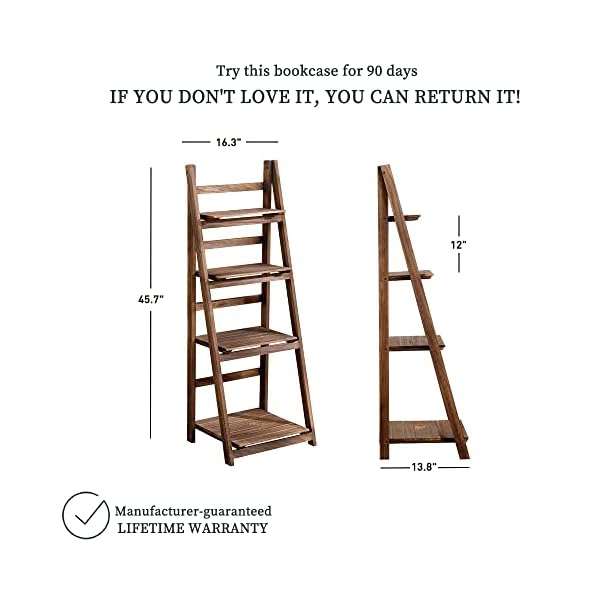 Try this bookcase for 90 days
IF YOU DON'T LOVE IT, YOU CAN RETURN IT!

16.3"

45.7"

12"

13.8"

Manufacturer-guaranteed
LIFETIME WARRANTY