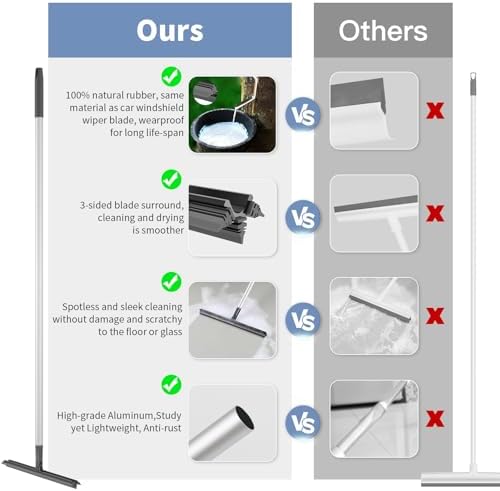 Ours

Others

100% natural rubber, same material as car windshield wiper blade, wearproof for long life-span

Vs

3-sided blade surround, cleaning and drying is smoother

Vs

Spotless and sleek cleaning without damage and scratchy to the floor or glass

Vs

High-grade Aluminum,Study yet Lightweight, Anti-rust

Vs