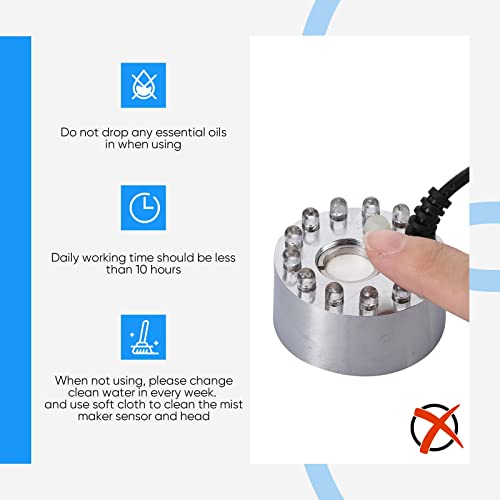 Do not drop any essential oils in when using

Daily working time should be less than 10 hours

When not using, please change clean water in every week.
and use soft cloth to clean the mist maker sensor and head