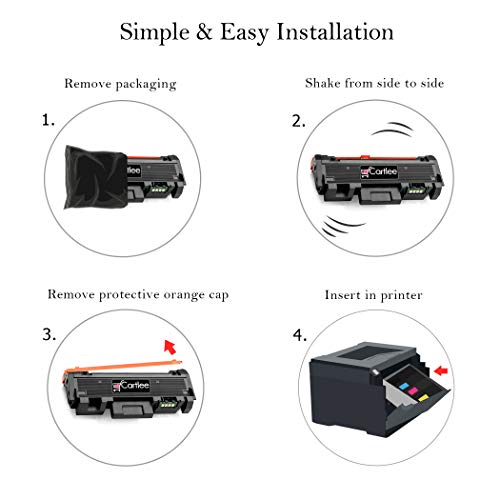 Simple & Easy Installation

Remove packaging

1.

Cartlee

Shake from side to side

2.

Cartlee

Remove protective orange cap

3.

Cartlee

Insert in printer

4.