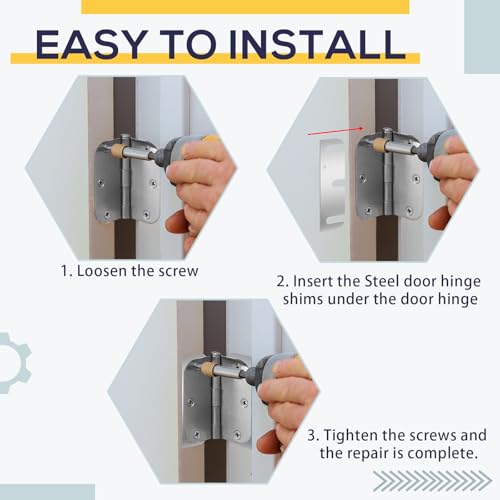 EASY TO INSTALL

1. Loosen the screw

2. Insert the Steel door hinge shims under the door hinge

3. Tighten the screws and the repair is complete.