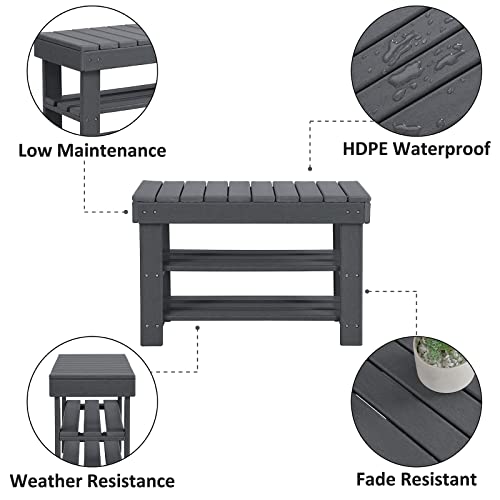 Low Maintenance

HDPE Waterproof

Weather Resistance

Fade Resistant