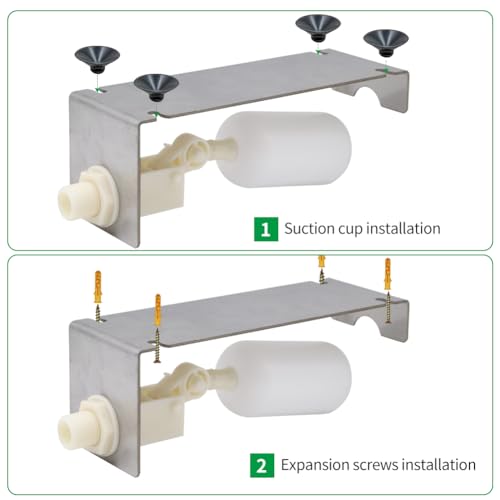 1 Suction cup installation

2 Expansion screws installation