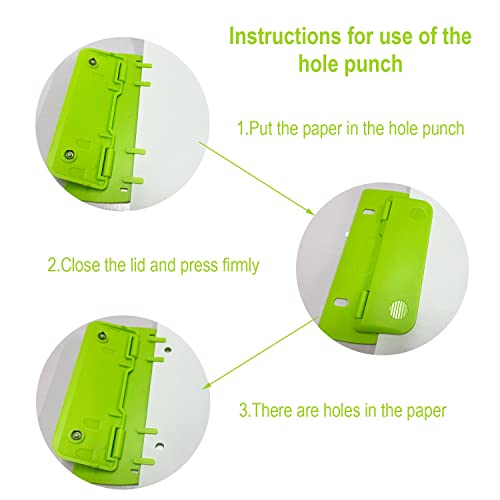 Instructions for use of the hole punch

1.Put the paper in the hole punch

2.Close the lid and press firmly

3.There are holes in the paper