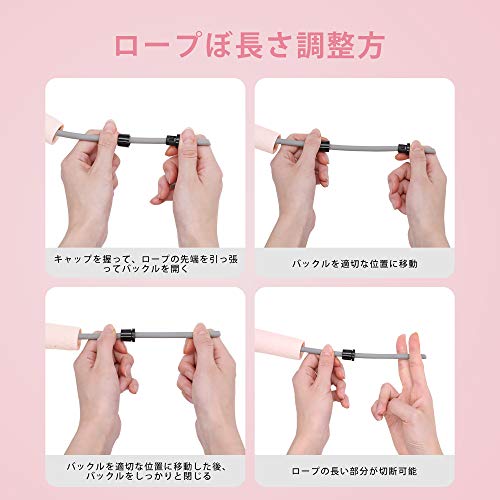 ロープぼ長さ調整方

キャップを握って、ロープの先端を引っ張ってバックルを開く

バックルを適切な位置に移動

バックルを適切な位置に移動した後、バックルをしっかりと閉じる

ロープの長い部分が切断可能