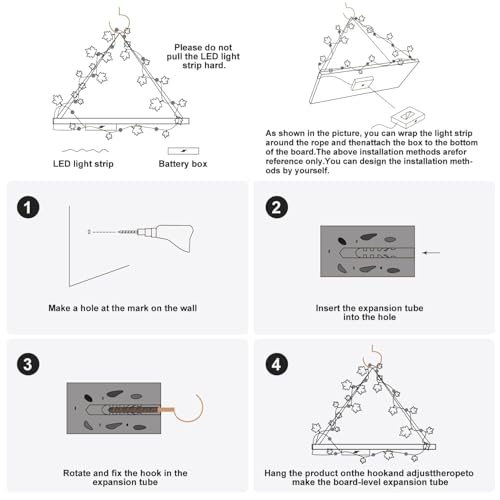 Please do not pull the LED light strip hard.

LED light strip

Battery box

As shown in the picture, you can wrap the light strip around the rope and thenattach the box to the bottom of the board.The above installation methods arefor reference only.You can design the installation methods by yourself.

1

Make a hole at the mark on the wall

2

Insert the expansion tube into the hole

3

Rotate and fix the hook in the expansion tube

4

Hang the product onthe hookand adjusttheropeto make the board-level expansion tube