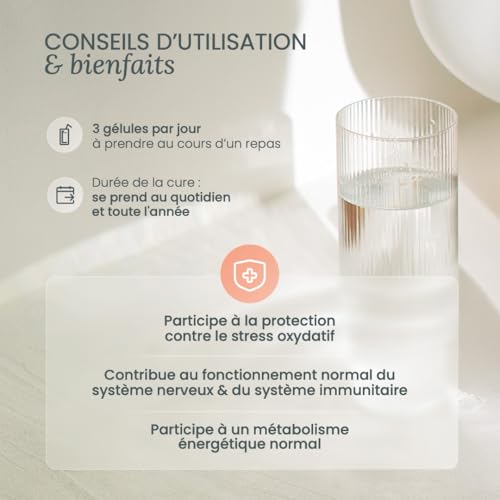 CONSEILS D'UTILISATION
& bienfaits

3 gélules par jour
à prendre au cours d'un repas

Durée de la cure :
se prend au quotidien
et toute l'année

Participe à la protection
contre le stress oxydatif

Contribue au fonctionnement normal du
système nerveux & du système immunitaire

Participe à un métabolisme
énergétique normal