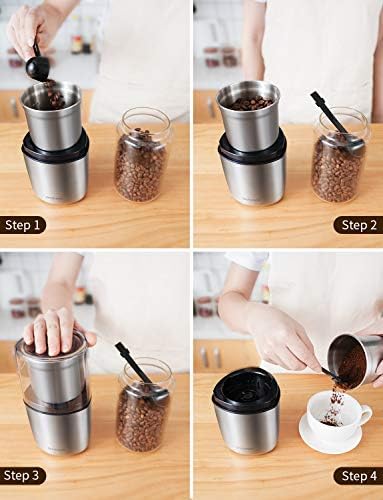 Step 1

Step 2

Step 3

Step 4