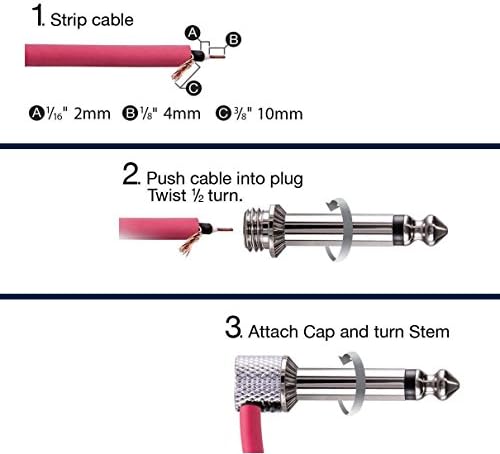 1. Strip cable

A

B

C

A $\frac{1}{16}$" 2mm B $\frac{1}{8}$" 4mm C $\frac{3}{8}$" 10mm

2. Push cable into plug
Twist ½ turn.

3. Attach Cap and turn Stem