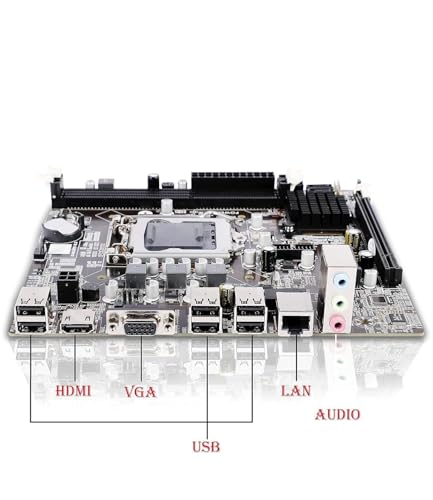 HDMI VGA LAN

AUDIO

USB