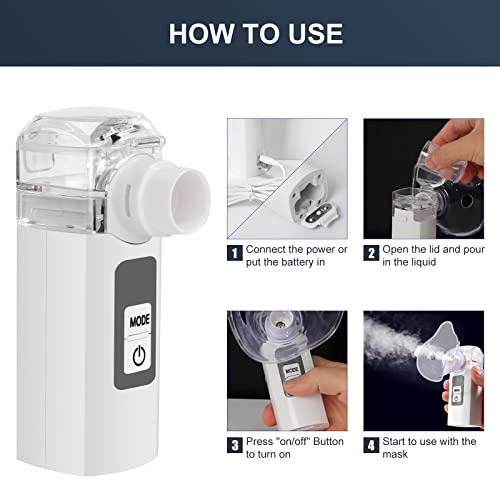 HOW TO USE

MODE

1 Connect the power or put the battery in

2 Open the lid and pour in the liquid

MODE

3 Press "on/off" Button to turn on

4 Start to use with the mask