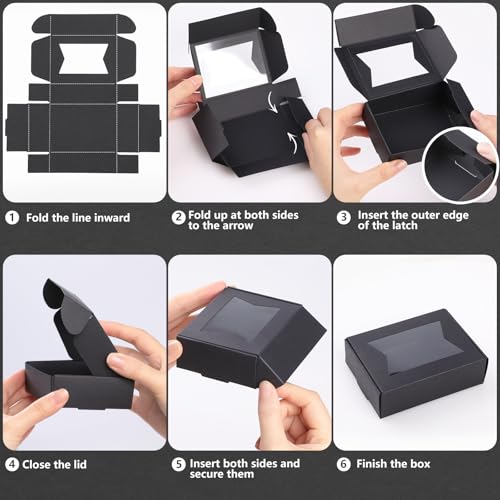 1 Fold the line inward

2 Fold up at both sides to the arrow

3 Insert the outer edge of the latch

4 Close the lid

5 Insert both sides and secure them

6 Finish the box