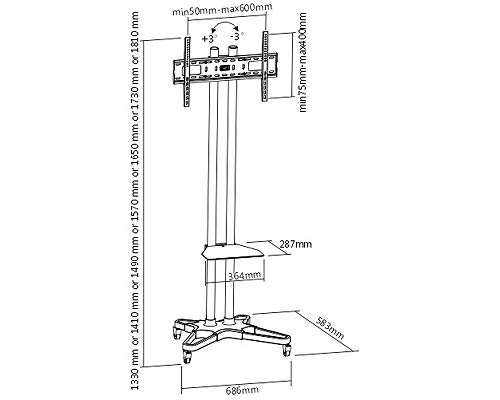 min50mm-max600mm

+3° -3°

min75mm-max400mm

1330 mm or 1410 mm or 1490 mm or 1570 mm or 1650 mm or 1730 mm or 1810 mm

287mm

364mm

583mm

686mm