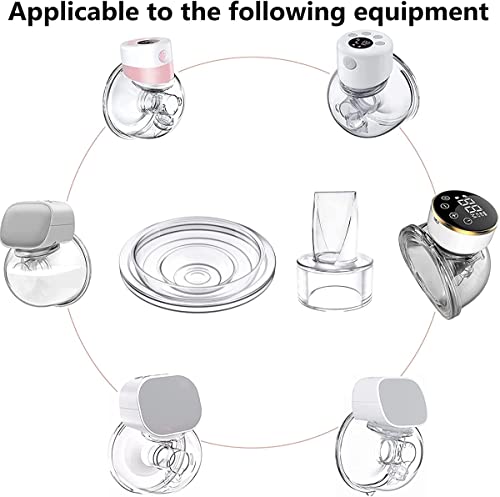 Applicable to the following equipment