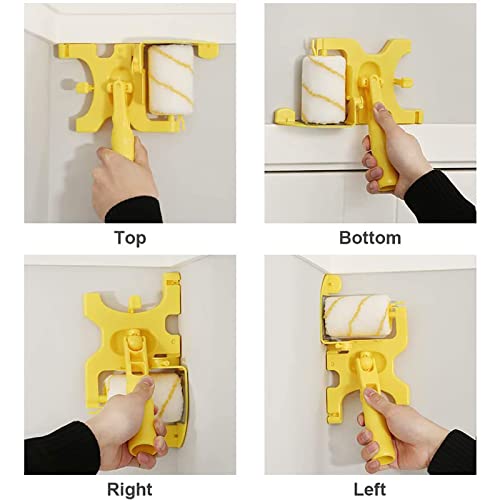 Top

Bottom

Right

Left