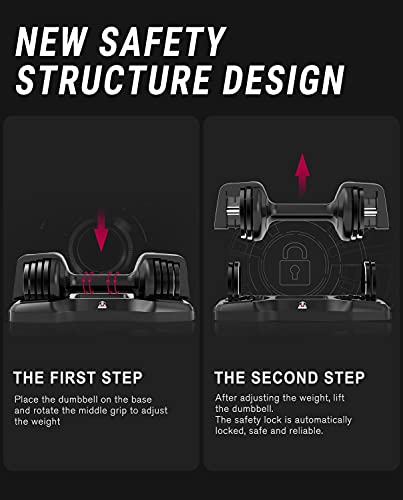 NEW SAFETY STRUCTURE DESIGN

THE FIRST STEP

Place the dumbbell on the base and rotate the middle grip to adjust the weight

THE SECOND STEP

After adjusting the weight, lift the dumbbell.
The safety lock is automatically locked, safe and reliable.