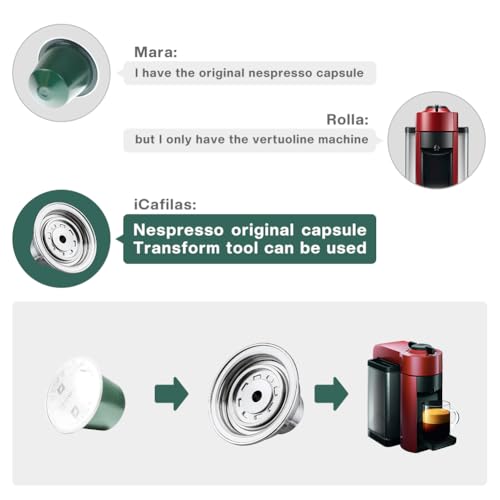 Mara:
I have the original nespresso capsule

Rolla:
but I only have the vertuoline machine

iCafilas:
Nespresso original capsule
Transform tool can be used