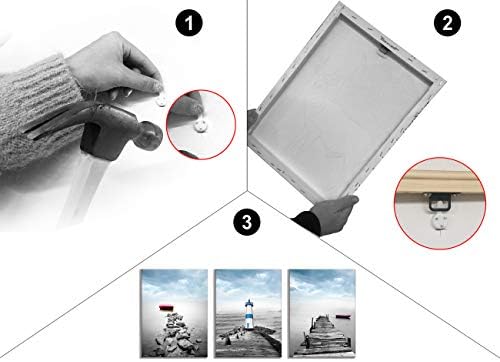 1

2

3