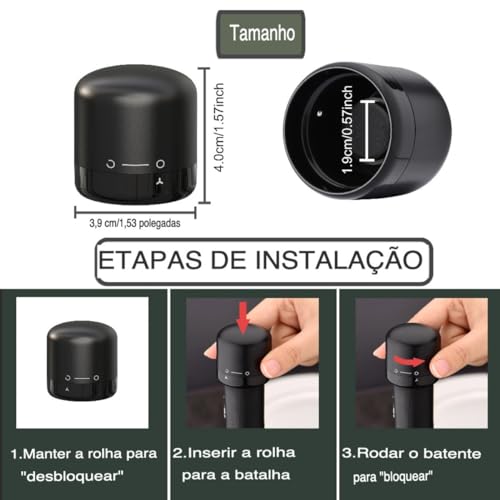 Tamanho

4.0cm/1.57inch

1.9cm/0.57inch

3,9 cm/1,53 polegadas

ETAPAS DE INSTALAÇÃO

1.Manter a rolha para "desbloquear"

2.Inserir a rolha para a batalha

3.Rodar o batente para "bloquear"