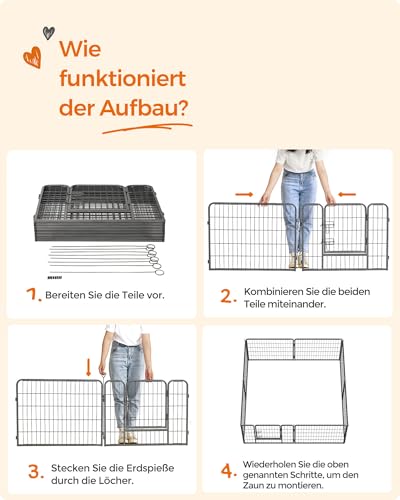 Wie funktioniert der Aufbau?

1. Bereiten Sie die Teile vor.

2. Kombinieren Sie die beiden Teile miteinander.

3. Stecken Sie die Erdspieße durch die Löcher.

4. Wiederholen Sie die oben genannten Schritte, um den Zaun zu montieren.