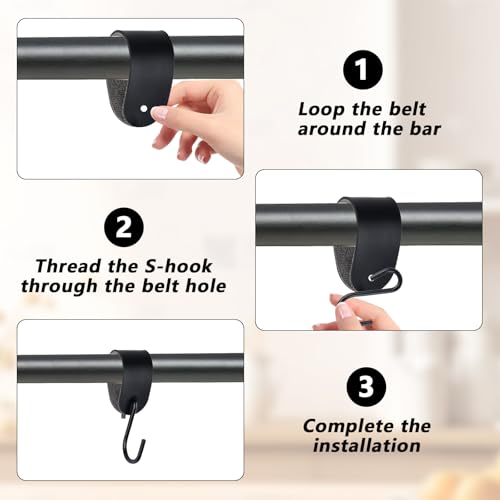 1

Loop the belt around the bar

2

Thread the S-hook through the belt hole

3

Complete the installation