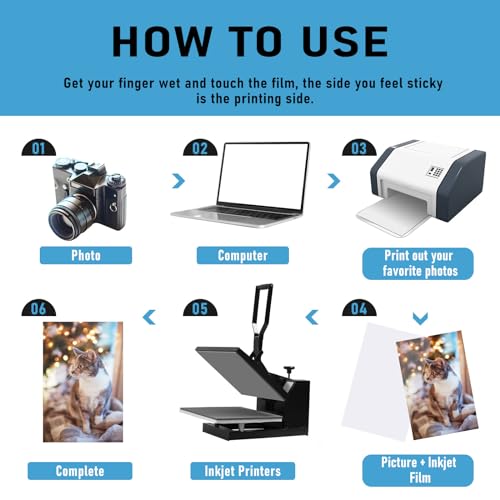 HOW TO USE

Get your finger wet and touch the film, the side you feel sticky is the printing side.

01

Photo

02

Computer

03

Print out your favorite photos

04

Picture + Inkjet Film

05

Inkjet Printers

06

Complete