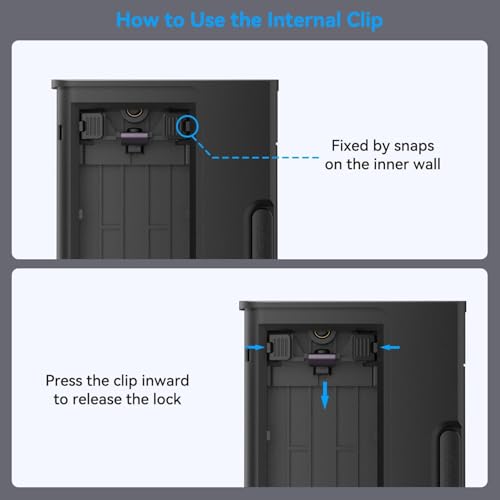 How to Use the Internal Clip

Fixed by snaps on the inner wall

Press the clip inward to release the lock