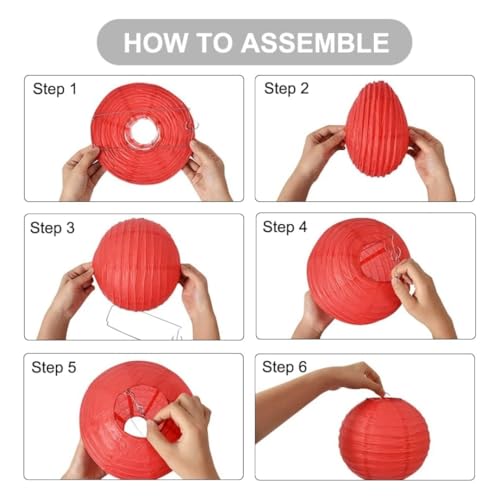 HOW TO ASSEMBLE

Step 1

Step 2

Step 3

Step 4

Step 5

Step 6