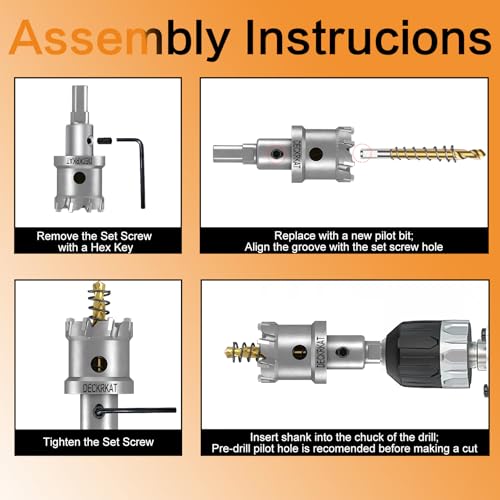 Assembly Instrucions

DECKRKAT

Remove the Set Screw with a Hex Key

DECKRKAT

Replace with a new pilot bit; Align the groove with the set screw hole

DECKRKAT

Tighten the Set Screw

DECKRKAT

Insert shank into the chuck of the drill; Pre-drill pilot hole is recomended before making a cut