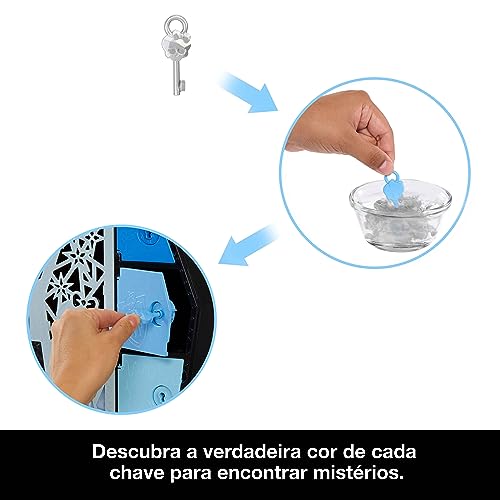 Descubra a verdadeira cor de cada chave para encontrar mistérios.