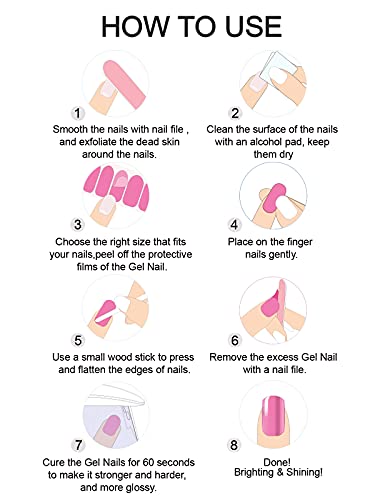 HOW TO USE

1
Smooth the nails with nail file , and exfoliate the dead skin around the nails.

2
Clean the surface of the nails with an alcohol pad, keep them dry

3
Choose the right size that fits your nails,peel off the protective films of the Gel Nail.

4
Place on the finger nails gently.

5
Use a small wood stick to press and flatten the edges of nails.

6
Remove the excess Gel Nail with a nail file.

7
Cure the Gel Nails for 60 seconds to make it stronger and harder, and more glossy.

8
Done!
Brighting & Shining!