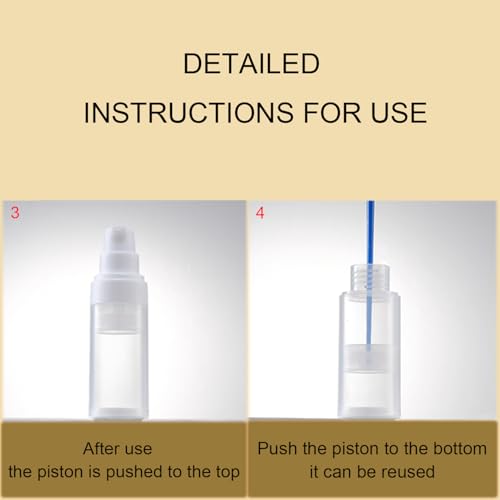 DETAILED
INSTRUCTIONS FOR USE

3

After use
the piston is pushed to the top

4

Push the piston to the bottom
it can be reused