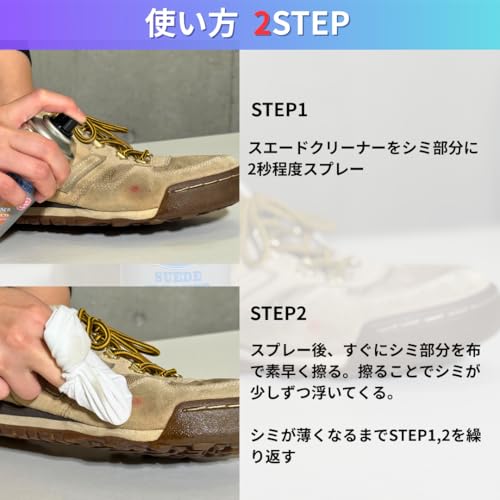 使い方 2STEP

STEP1

スエードクリーナーをシミ部分に2秒程度スプレー

SUEDE

STEP2

スプレー後、すぐにシミ部分を布で素早く擦る。擦ることでシミが少しずつ浮いてくる。

シミが薄くなるまでSTEP1,2を繰り返す