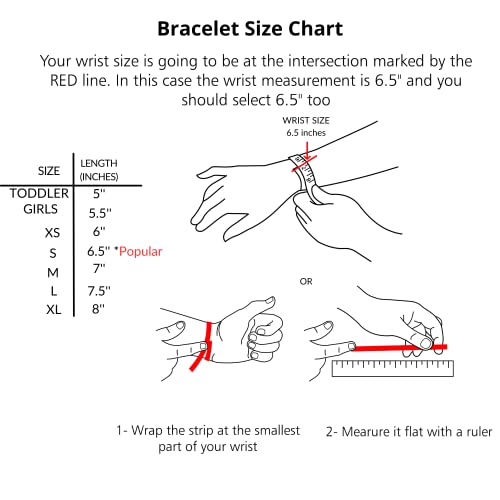 Bracelet Size Chart

Your wrist size is going to be at the intersection marked by the RED line. In this case the wrist measurement is 6.5" and you should select 6.5" too

WRIST SIZE
6.5 inches

| SIZE | LENGTH (INCHES) |
|---|---|
| TODDLER | 5" |
| GIRLS | 5.5" |
| XS | 6" |
| S | 6.5" *Popular |
| M | 7" |
| L | 7.5" |
| XL | 8" |

OR

1- Wrap the strip at the smallest part of your wrist

2- Mearure it flat with a ruler