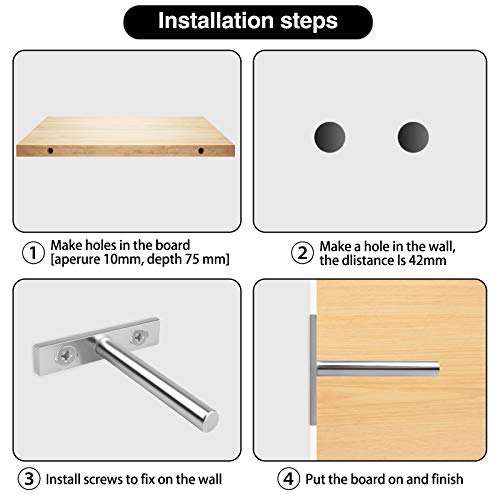 Installation steps

① Make holes in the board [aperure 10mm, depth 75 mm]

② Make a hole in the wall, the dlistance ls 42mm

③ Install screws to fix on the wall

④ Put the board on and finish