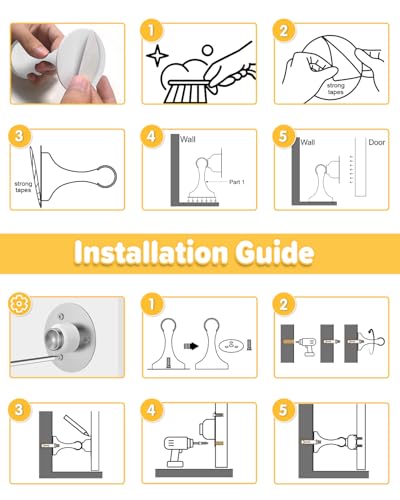 1

2

strong tapes

3

strong tapes

4

Wall

Part 1

5

Wall

Door

Installation Guide

1

2

3

4

5