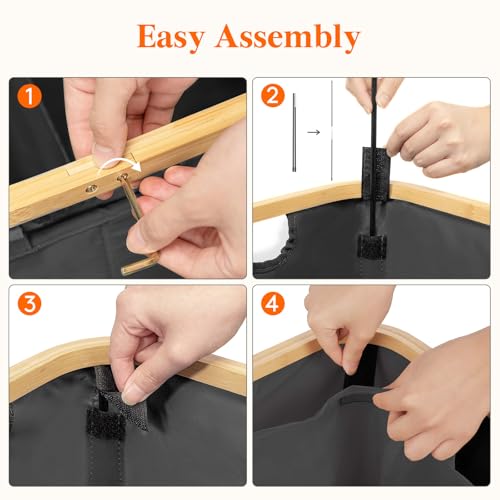 Easy Assembly

1

2

3

4