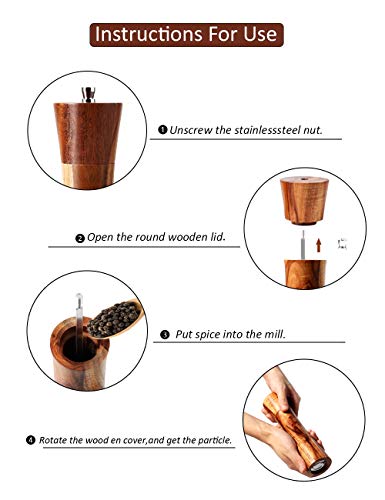 Instructions For Use

❶ Unscrew the stainlesssteel nut.

❷ Open the round wooden lid.

❸ Put spice into the mill.

❹ Rotate the wood en cover,and get the particle.