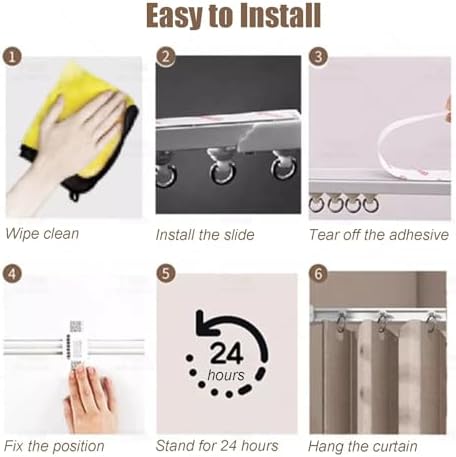 Easy to Install

1
Wipe clean

2
Install the slide

3
Tear off the adhesive

4
Fix the position

5
24
hours
Stand for 24 hours

6
Hang the curtain