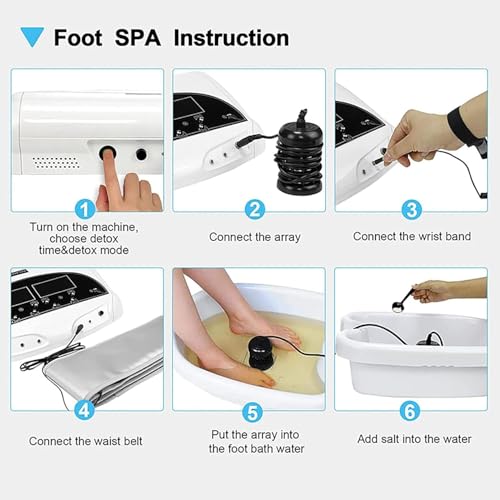 Foot SPA Instruction

1
Turn on the machine, choose detox time&detox mode

2
Connect the array

3
Connect the wrist band

4
Connect the waist belt

5
Put the array into the foot bath water

6
Add salt into the water