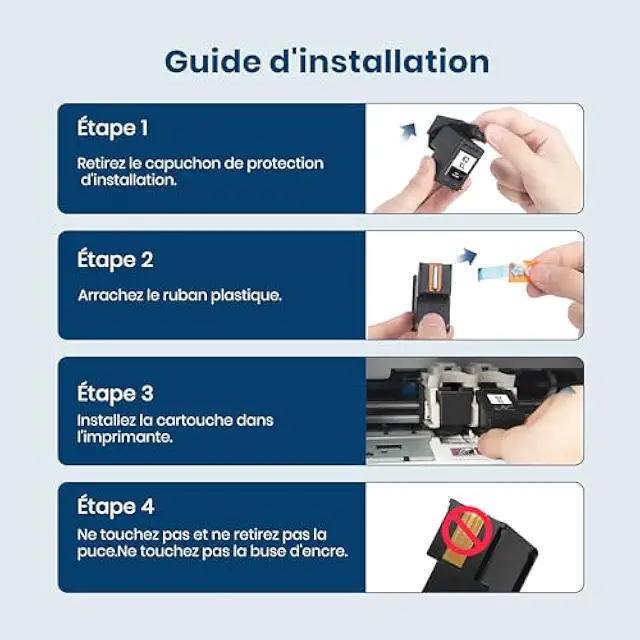 Guide d'installation

Étape 1

Retirez le capuchon de protection d'installation.

Étape 2

Arrachez le ruban plastique.

Étape 3

Installez la cartouche dans l'imprimante.

Étape 4

Ne touchez pas et ne retirez pas la puce.Ne touchez pas la buse d'encre.