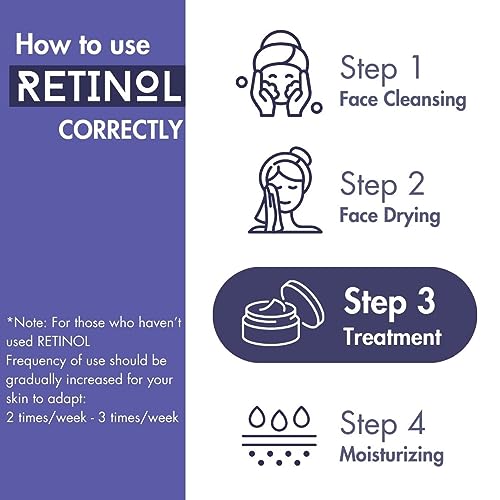 How to use
RETINOL
CORRECTLY

*Note: For those who haven't used RETINOL
Frequency of use should be gradually increased for your skin to adapt:
2 times/week - 3 times/week

Step 1
Face Cleansing

Step 2
Face Drying

Step 3
Treatment

Step 4
Moisturizing