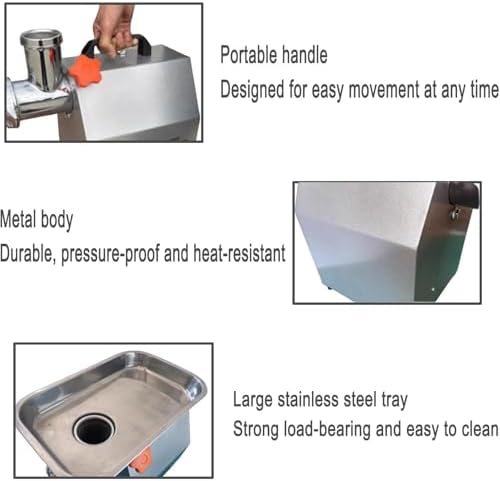 Portable handle
Designed for easy movement at any time

Metal body
Durable, pressure-proof and heat-resistant

Large stainless steel tray
Strong load-bearing and easy to clean