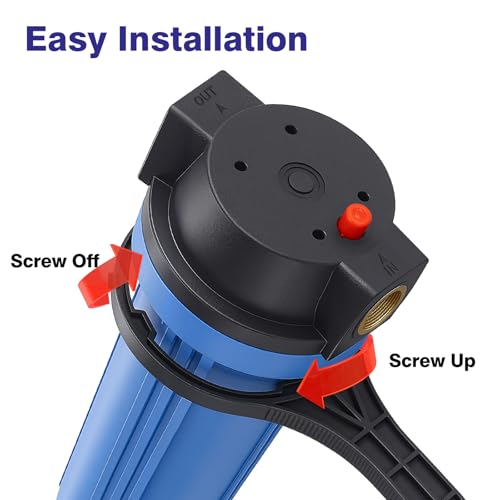 Easy Installation

OUT

IN

Screw Off

Screw Up