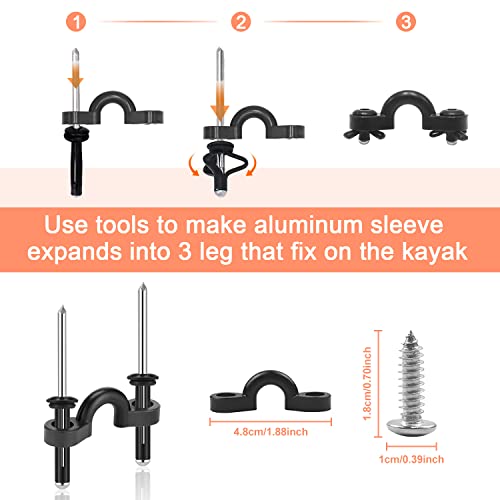 1
2
3

Use tools to make aluminum sleeve expands into 3 leg that fix on the kayak

4.8cm/1.88inch

1.8cm/0.70inch

1cm/0.39inch