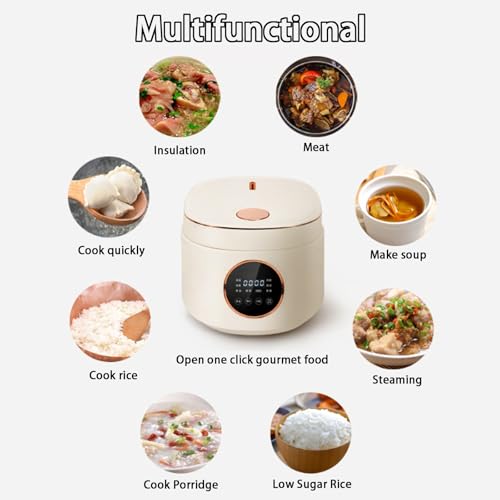 Multifunctional

Insulation

Meat

Cook quickly

Make soup

0000

Cook rice

Open one click gourmet food

Steaming

Cook Porridge

Low Sugar Rice