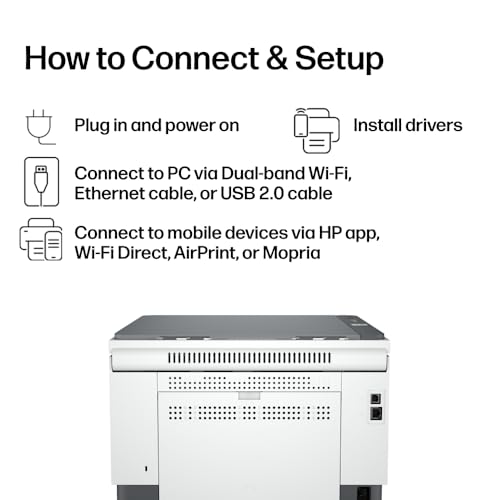 How to Connect & Setup

Plug in and power on

Install drivers

Connect to PC via Dual-band Wi-Fi, Ethernet cable, or USB 2.0 cable

Connect to mobile devices via HP app, Wi-Fi Direct, AirPrint, or Mopria