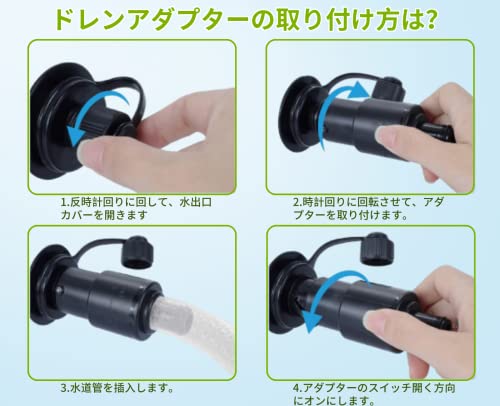 ドレンアダプターの取り付け方は?

1.反時計回りに回して、水出口カバーを開きます

2.時計回りに回転させて、アダプターを取り付けます。

3.水道管を挿入します。

4.アダプターのスイッチ開く方向にオンにします。